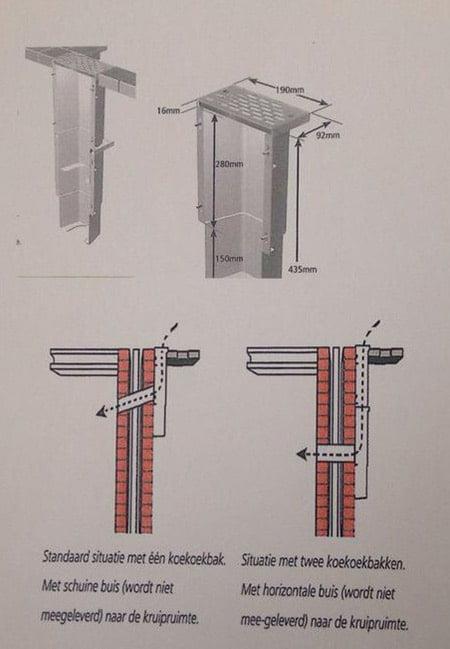 190mm
16mm
92mm
280mm
150mm
435mm

Standaard situatie met één koekoekbak. Met schuine buis (wordt niet meegeleverd) naar de kruipruimte.

Situatie met twee koekoekbakken. Met horizontale buis (wordt niet mee-geleverd) naar de kruipruimte.