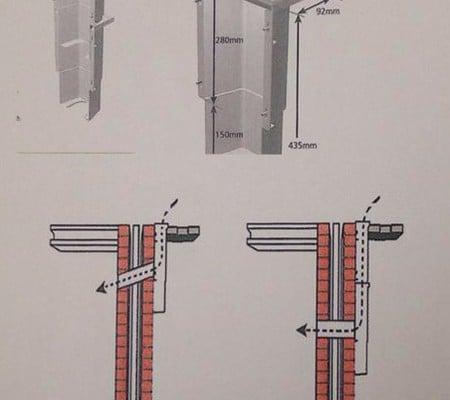 92mm
280mm
150mm
435mm